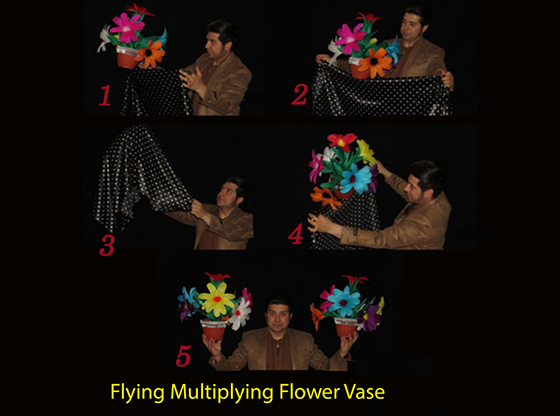 1

2

3

4

5

Flying Multiplying Flower Vase