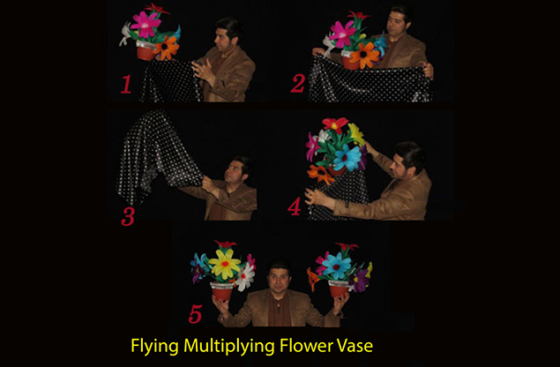 1

2

3

4

5

Flying Multiplying Flower Vase